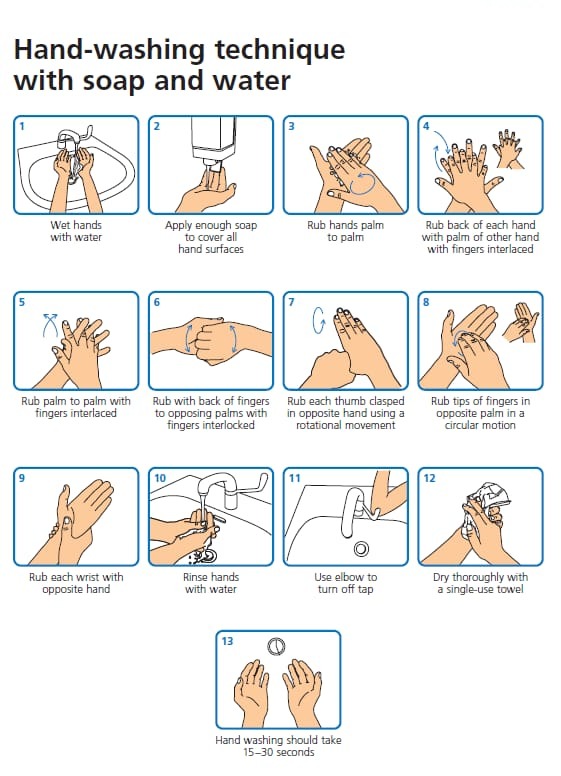 Hand-washing technique with soap and water

1
Wet hands with water

2
Apply enough soap to cover all hand surfaces

3
Rub hands palm to palm

4
Rub back of each hand with palm of other hand with fingers interlaced

5
Rub palm to palm with fingers interlaced

6
Rub with back of fingers to opposing palms with fingers interlocked

7
Rub each thumb clasped in opposite hand using a rotational movement

8
Rub tips of fingers in opposite palm in a circular motion

9
Rub each wrist with opposite hand

10
Rinse hands with water

11
Use elbow to turn off tap

12
Dry thoroughly with a single-use towel

13
Hand washing should take 15–30 seconds